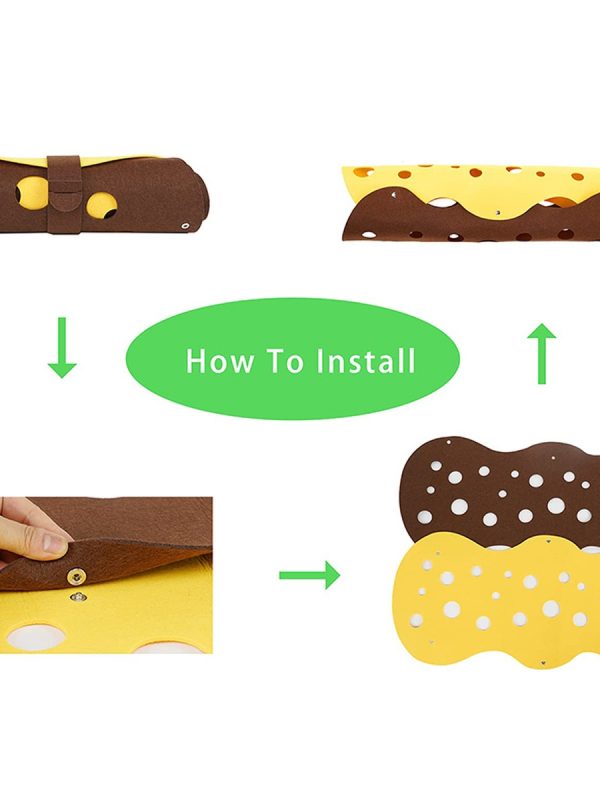 How To Install